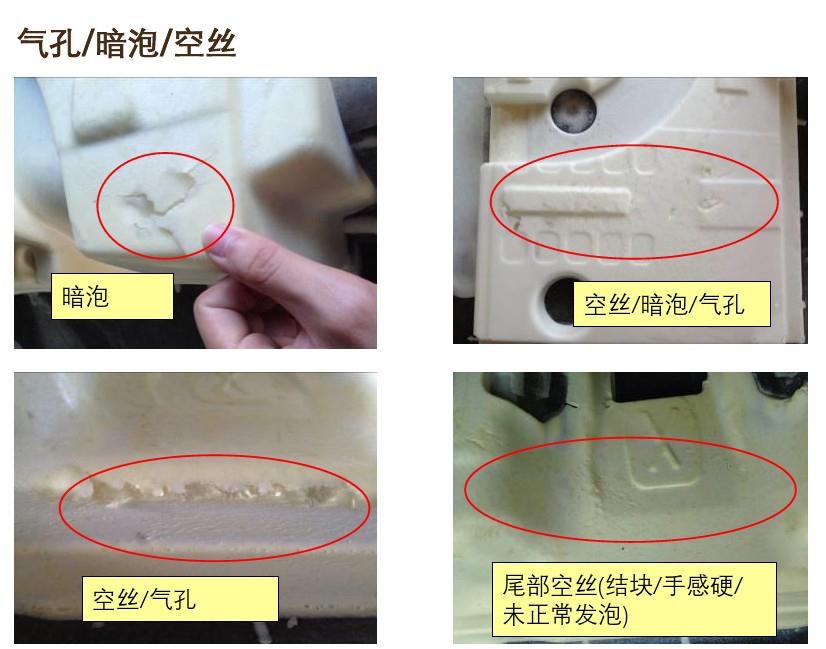 气孔/暗泡/空丝

暗泡

空丝/暗泡/气孔

空丝/气孔

尾部空丝(结块/手感硬/未正常发泡)